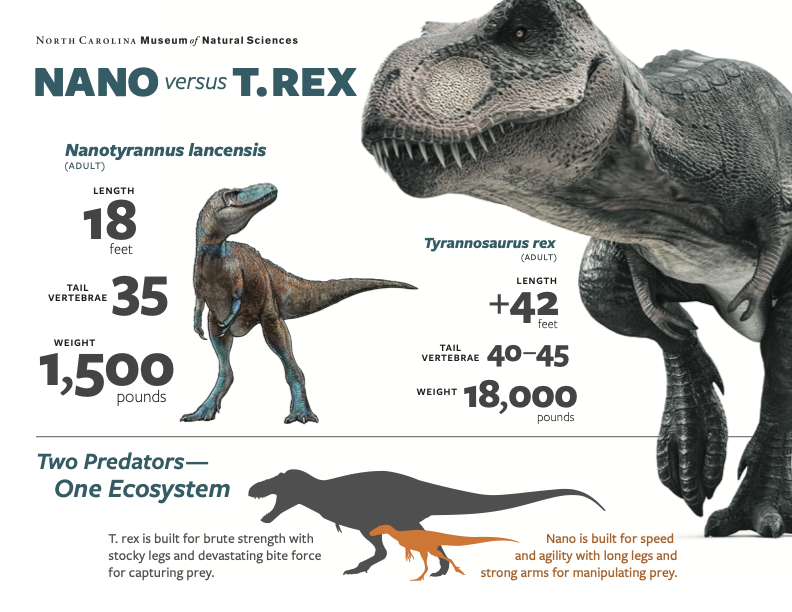 NORTH CAROLINA Museum of Natural Sciences

NANO versus T. REX

Nanotyrannus lancensis
(ADULT)

LENGTH
18
feet

TAIL VERTEBRAE 35

WEIGHT
1,500
pounds

Tyrannosaurus rex
(ADULT)

LENGTH
+42
feet

TAIL VERTEBRAE 40–45

WEIGHT 18,000
pounds

Two Predators—
One Ecosystem

T. rex is built for brute strength with stocky legs and devastating bite force for capturing prey.

Nano is built for speed and agility with long legs and strong arms for manipulating prey.