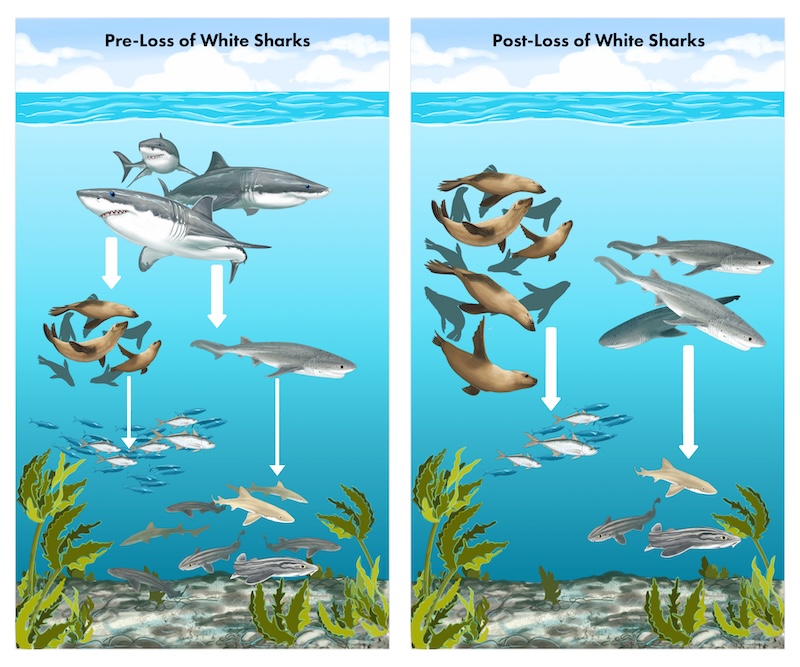 Pre-Loss of White Sharks

Post-Loss of White Sharks