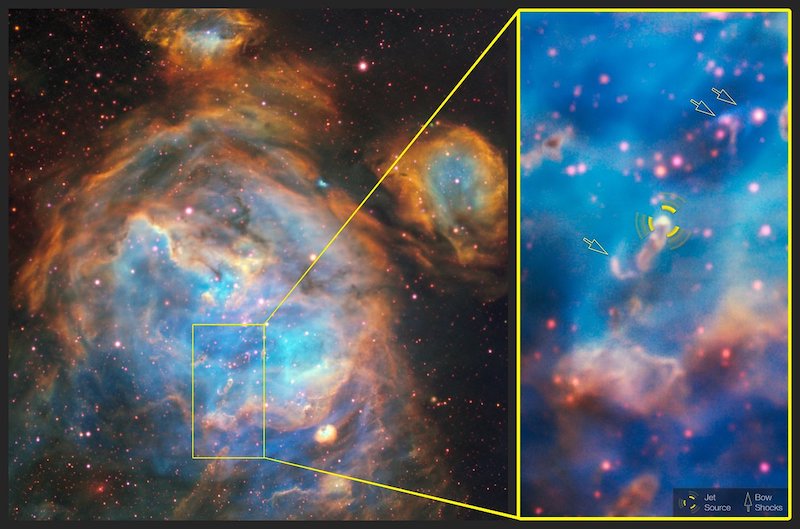 Jet Source
Bow Shocks